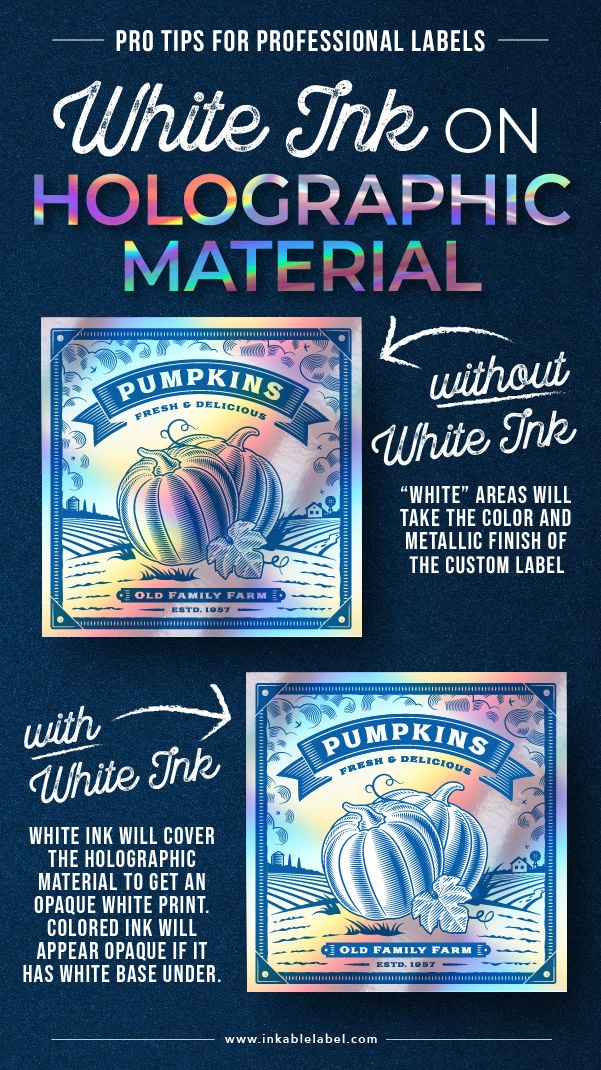 PRO TIPS FOR PROFESSIONAL LABELS

White Ink ON HOLOGRAPHIC MATERIAL

PUMPKINS
FRESH & DELICIOUS
OLD FAMILY FARM
ESTD. 1957

without White Ink

"WHITE" AREAS WILL TAKE THE COLOR AND METALLIC FINISH OF THE CUSTOM LABEL

with White Ink

WHITE INK WILL COVER THE HOLOGRAPHIC MATERIAL TO GET AN OPAQUE WHITE PRINT. COLORED INK WILL APPEAR OPAQUE IF IT HAS WHITE BASE UNDER.

PUMPKINS
FRESH & DELICIOUS
OLD FAMILY FARM
ESTD. 1957

www.inkablelabel.com